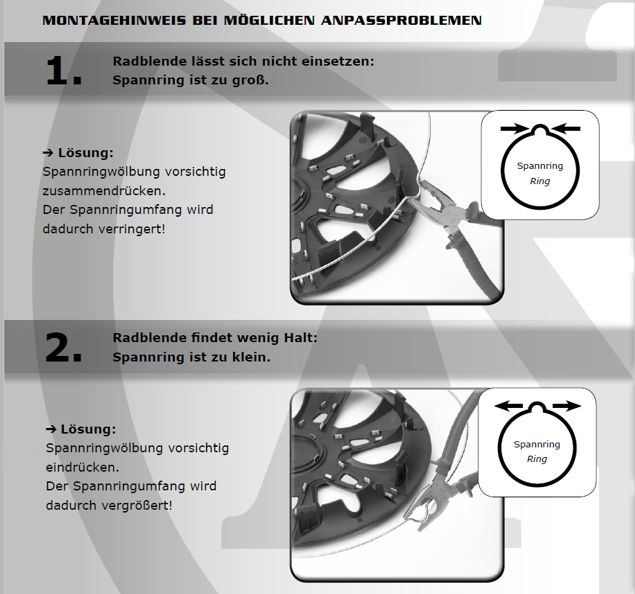 MONTAGEHINWEIS BEI MÖGLICHEN ANPASSPROBLEMEN

1. Radblende lässt sich nicht einsetzen: Spannring ist zu groß.

→ Lösung:
Spannringwölbung vorsichtig zusammendrücken.
Der Spannringumfang wird dadurch verringert!

Spannring
Ring

2. Radblende findet wenig Halt: Spannring ist zu klein.

→ Lösung:
Spannringwölbung vorsichtig eindrücken.
Der Spannringumfang wird dadurch vergrößert!

Spannring
Ring